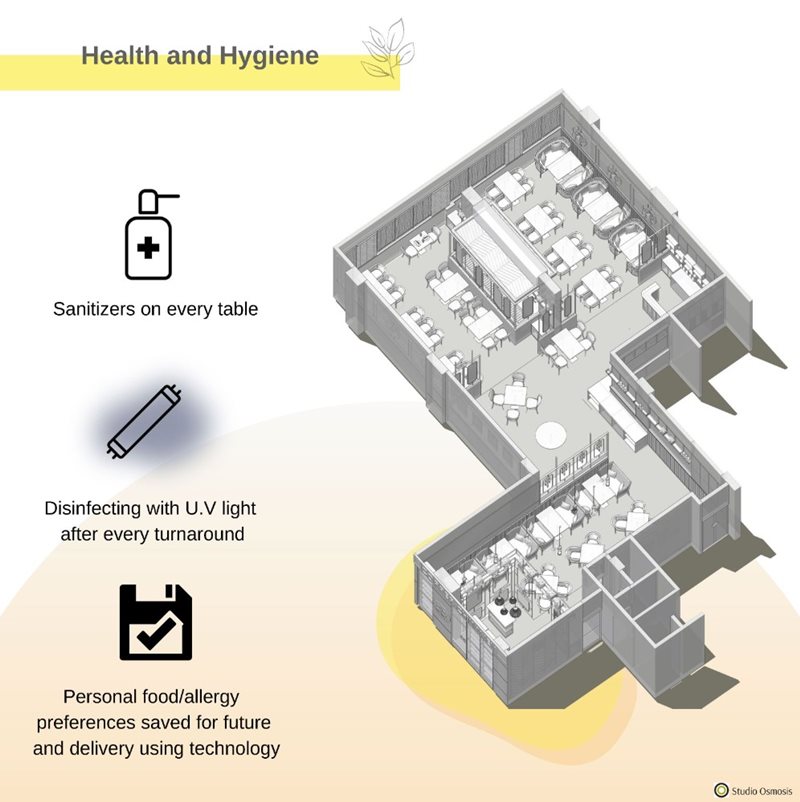 Health and Hygiene

Sanitizers on every table

Disinfecting with U.V light after every turnaround

Personal food/allergy preferences saved for future and delivery using technology

Studio Osmosis